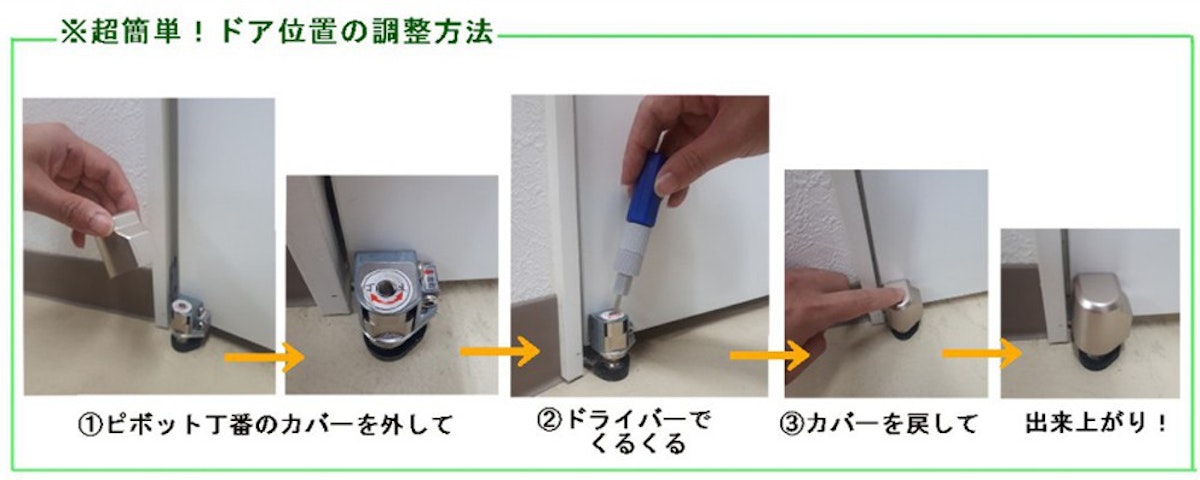 ※超簡単！ドア位置の調整方法

①ピボット丁番のカバーを外して

②ドライバーでくるくる

③カバーを戻して

出来上がり！